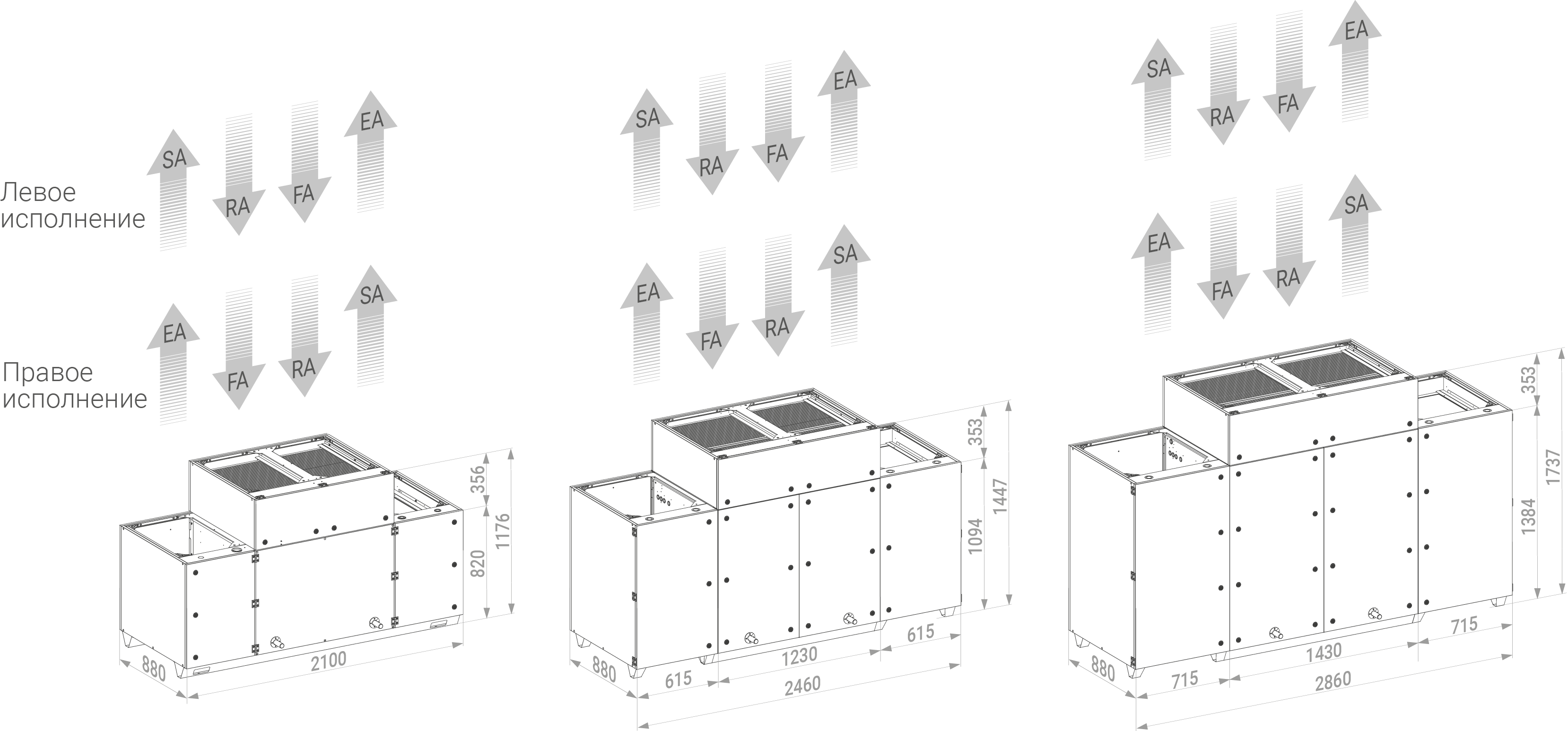 Левое исполнение

SA RA FA EA

Правое исполнение

EA FA RA SA

356
820
1176
880
2100

SA RA FA EA

EA FA RA SA

353
1094
1447
880
615
1230
615
2460

SA RA FA EA

EA FA RA SA

353
1384
1737
880
715
1430
715
2860